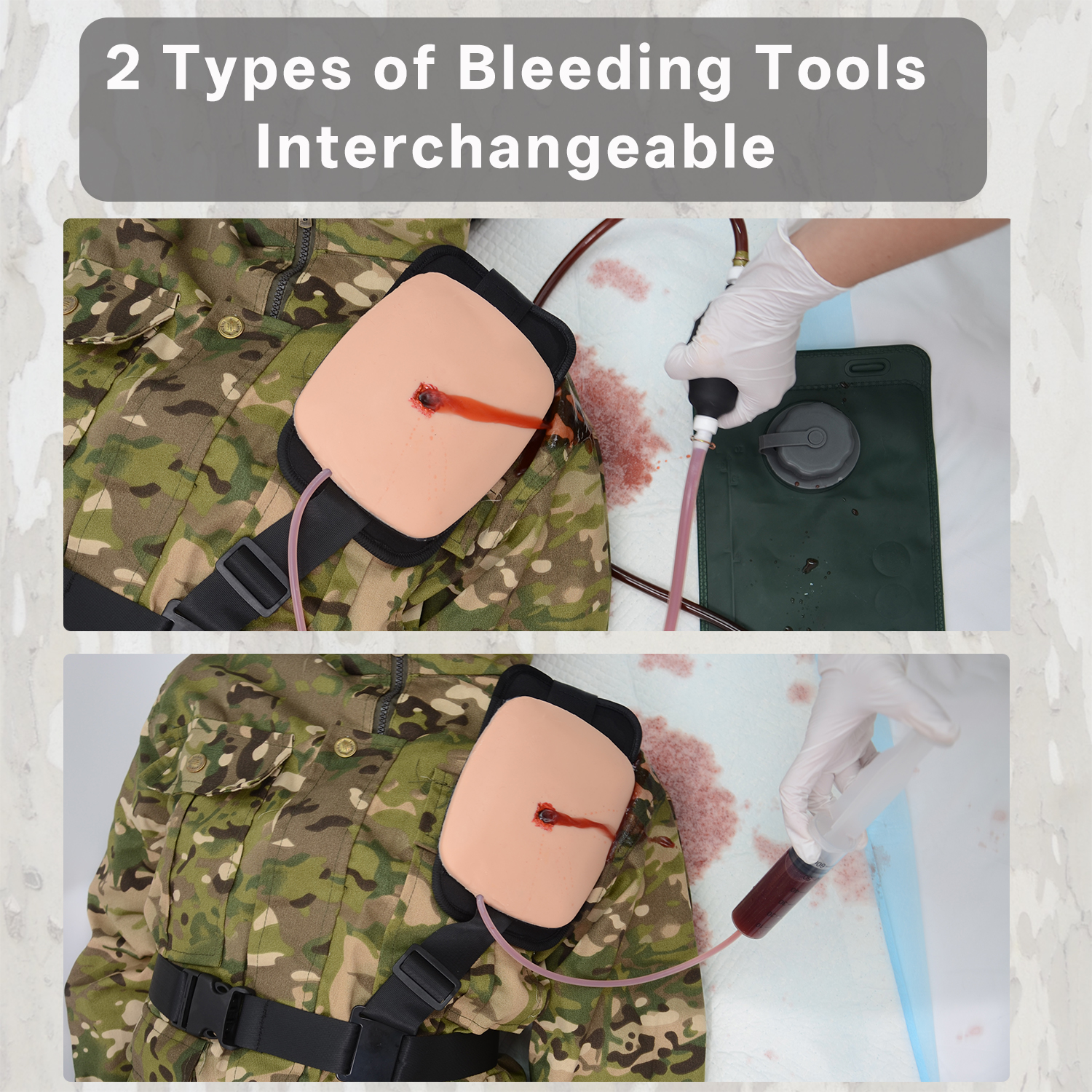 2 Types of Bleeding Tools Interchangeable