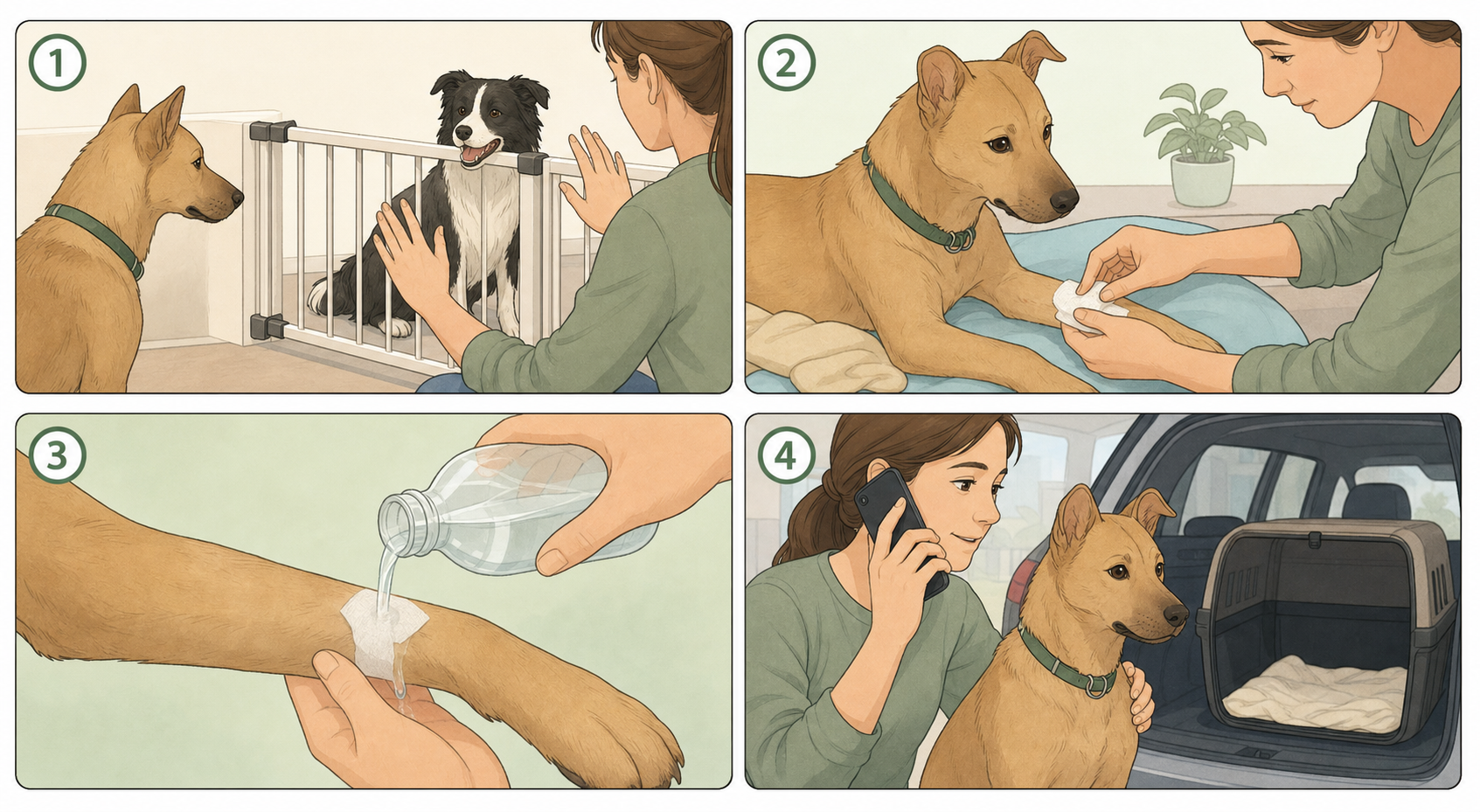 1

2

3

4